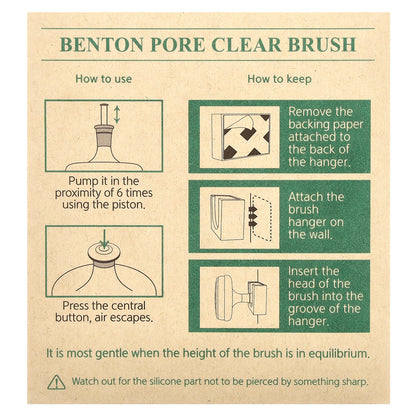 BENTON PORE CLEAR BRUSH

How to use

Pump it in the proximity of 6 times using the piston.

Press the central button, air escapes.

How to keep

Remove the backing paper attached to the back of the hanger.

Attach the brush hanger on the wall.

Insert the head of the brush into the groove of the hanger.

It is most gentle when the height of the brush is in equilibrium.

Watch out for the silicone part not to be pierced by something sharp.